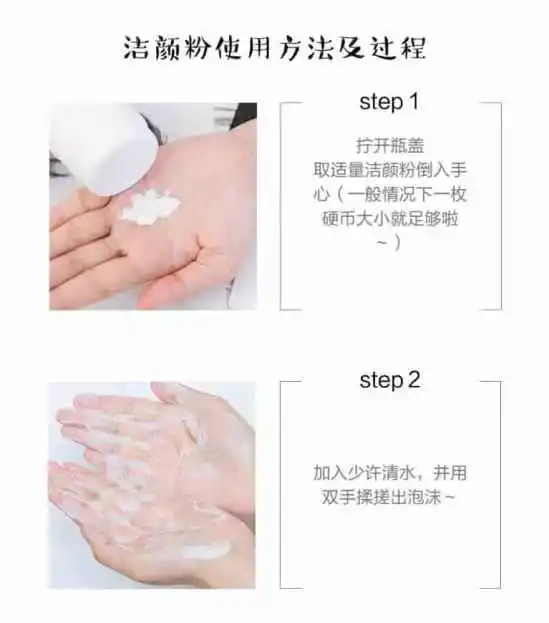 洁颜粉使用方法及过程

step 1

拧开瓶盖
取适量洁颜粉倒入手心（一般情况下一枚硬币大小就足够啦~）

step 2

加入少许清水，并用双手揉搓出泡沫~