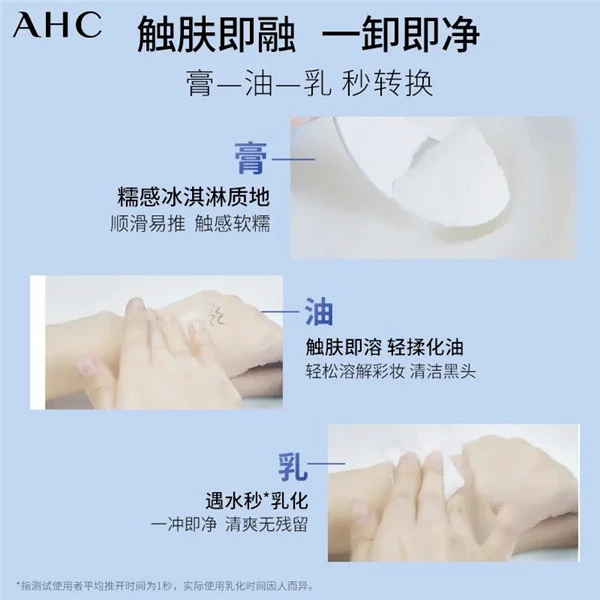 AHC

触肤即融 一卸即净

膏—油—乳 秒转换

膏

糯感冰淇淋质地
顺滑易推 触感软糯

油

触肤即溶 轻揉化油
轻松溶解彩妆 清洁黑头

乳

遇水秒*乳化
一冲即净 清爽无残留

*指测试使用者平均推开时间为1秒，实际使用乳化时间因人而异。