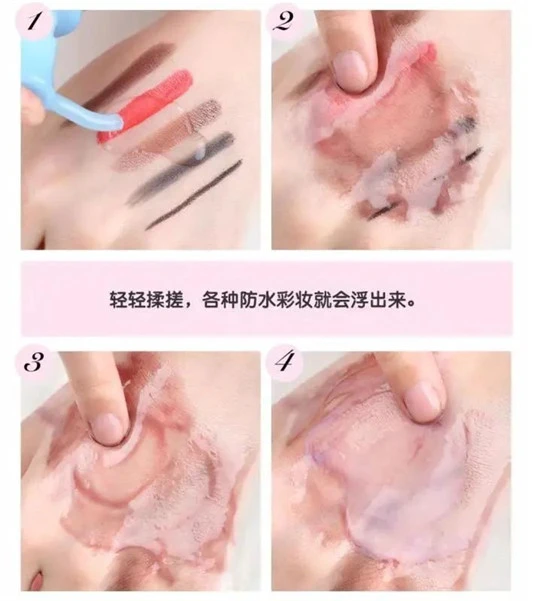 1

2

轻轻揉搓，各种防水彩妆就会浮出来。

3

4