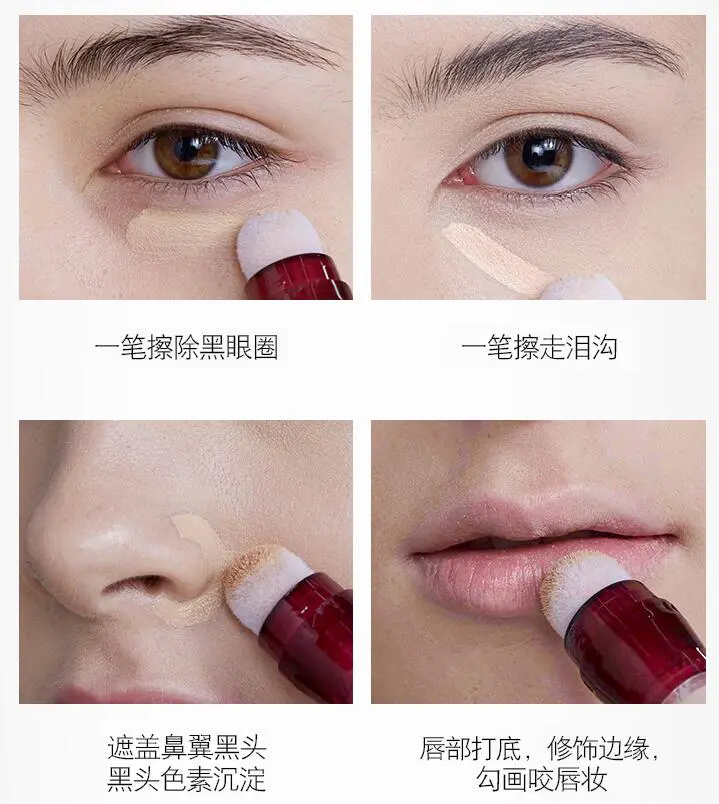 一笔擦除黑眼圈

一笔擦走泪沟

遮盖鼻翼黑头
黑头色素沉淀

唇部打底，修饰边缘，
勾画咬唇妆