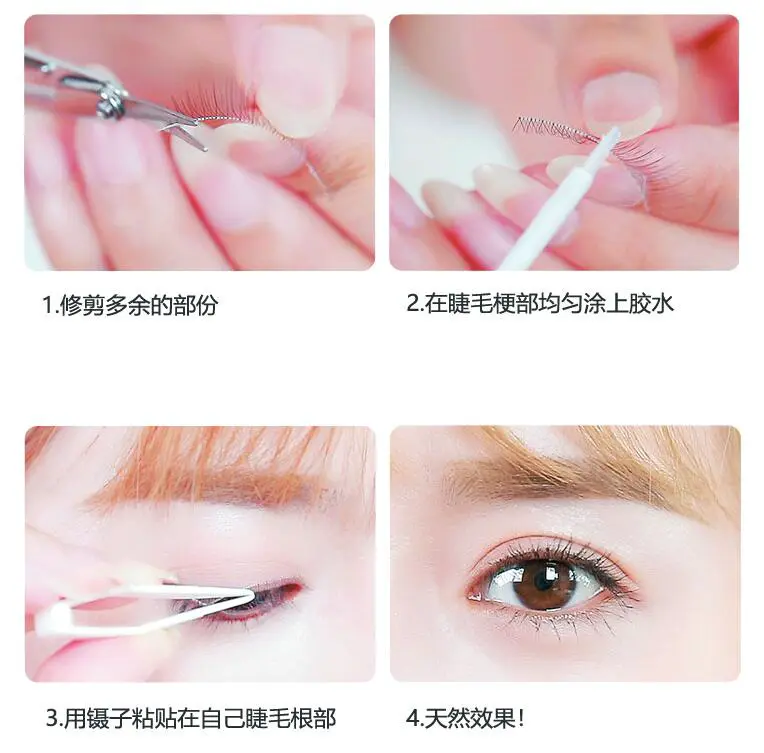 1.修剪多余的部份

2.在睫毛梗部均匀涂上胶水

3.用镊子粘贴在自己睫毛根部

4.天然效果!