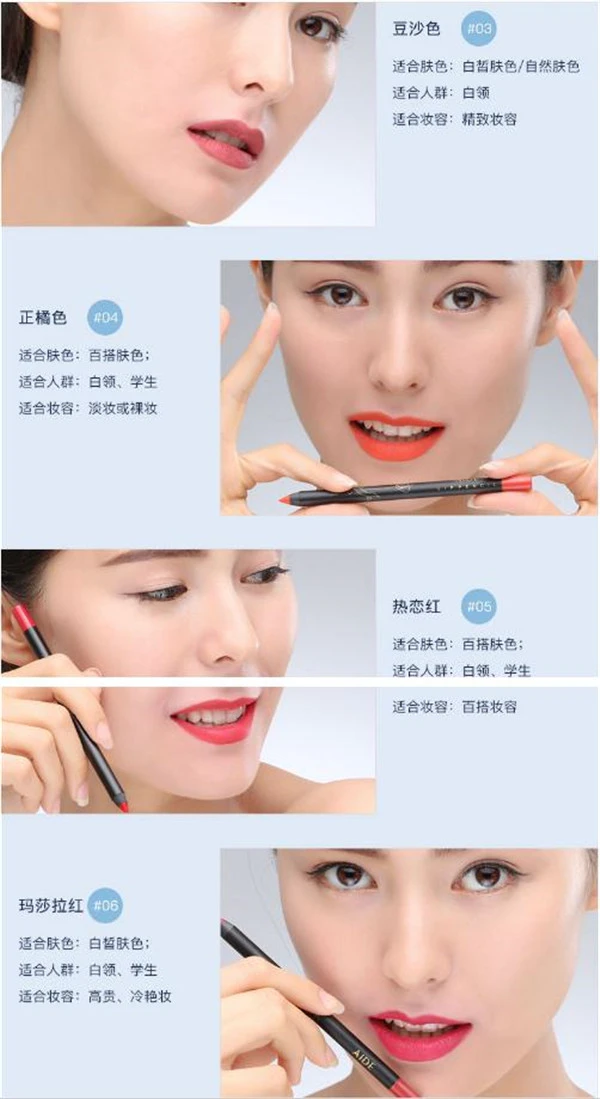 豆沙色 #03

适合肤色：白皙肤色/自然肤色

适合人群：白领

适合妆容：精致妆容

正橘色 #04

适合肤色：百搭肤色；

适合人群：白领、学生

适合妆容：淡妆或裸妆

热恋红 #05

适合肤色：百搭肤色；

适合人群：白领、学生

适合妆容：百搭妆容

玛莎拉红 #06

适合肤色：白皙肤色；

适合人群：白领、学生

适合妆容：高贵、冷艳妆

AIDE