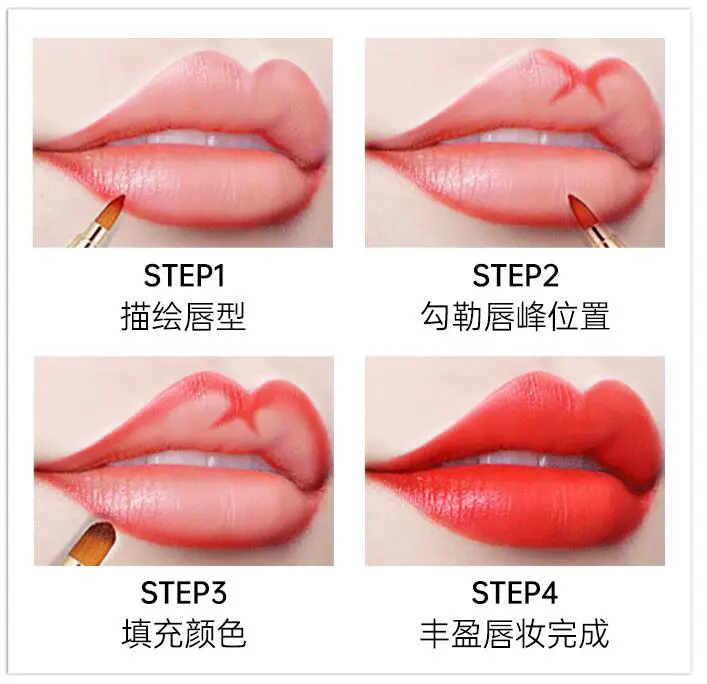 STEP1
描绘唇型

STEP2
勾勒唇峰位置

STEP3
填充颜色

STEP4
丰盈唇妆完成