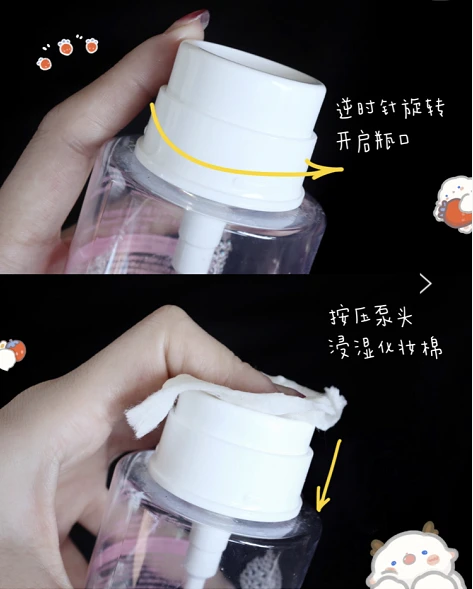 逆时针旋转
开启瓶口

按压泵头
浸湿化妆棉