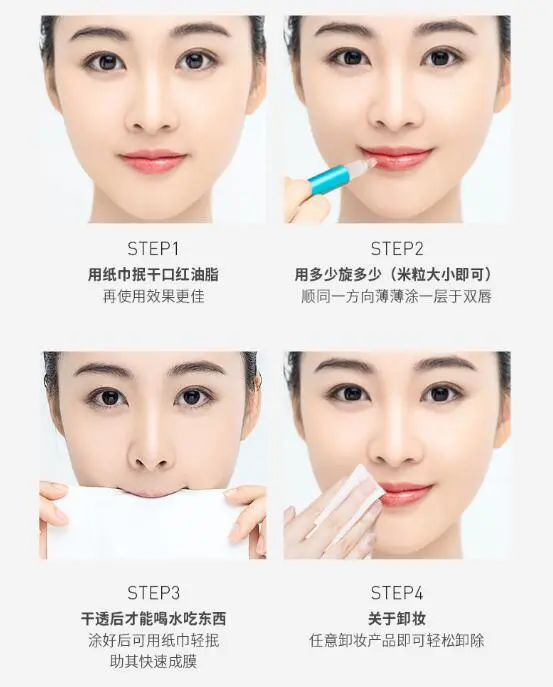 STEP1
用纸巾抿干口红油脂
再使用效果更佳

STEP2
用多少旋多少（米粒大小即可）
顺同一方向薄薄涂一层于双唇

STEP3
干透后才能喝水吃东西
涂好后可用纸巾轻抿
助其快速成膜

STEP4
关于卸妆
任意卸妆产品即可轻松卸除