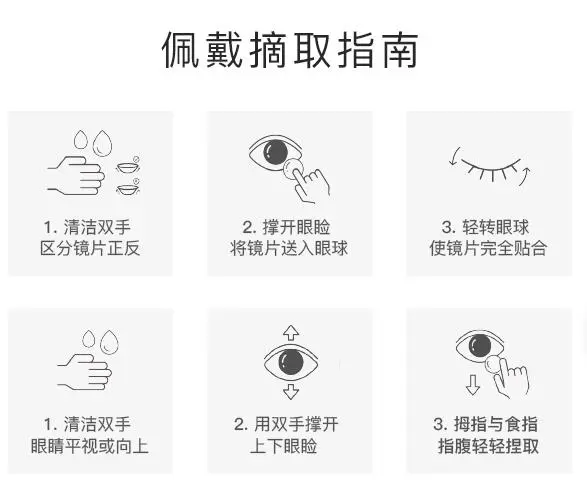 佩戴摘取指南

1. 清洁双手
区分镜片正反

2. 撑开眼睑
将镜片送入眼球

3. 轻转眼球
使镜片完全贴合

1. 清洁双手
眼睛平视或向上

2. 用双手撑开
上下眼睑

3. 拇指与食指
指腹轻轻捏取