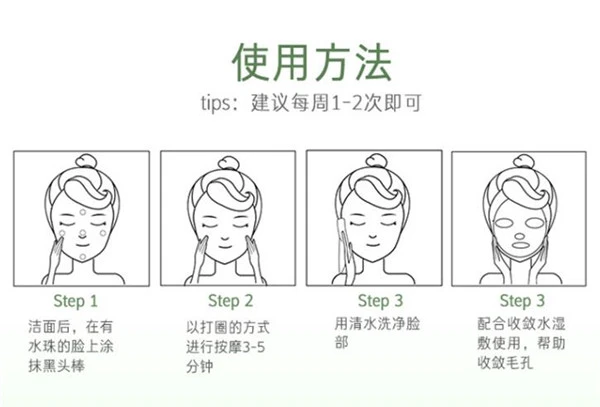 使用方法

tips：建议每周1-2次即可

Step 1
洁面后，在有水珠的脸上涂抹黑头棒

Step 2
以打圈的方式进行按摩3-5分钟

Step 3
用清水洗净脸部

Step 3
配合收敛水湿敷使用，帮助收敛毛孔