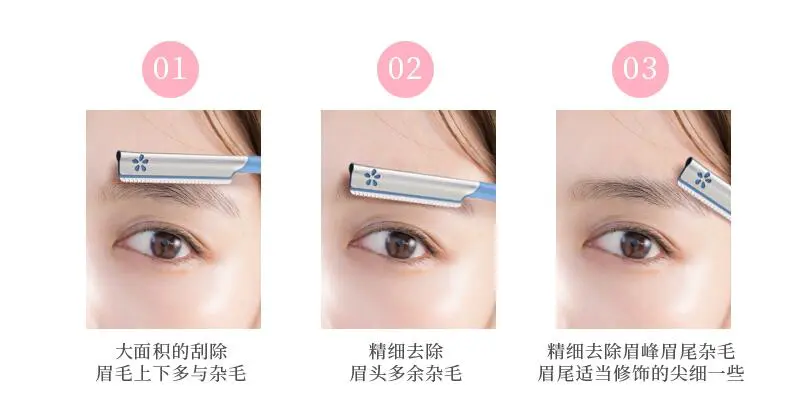 01

大面积的刮除
眉毛上下多与杂毛

02

精细去除
眉头多余杂毛

03

精细去除眉峰眉尾杂毛
眉尾适当修饰的尖细一些