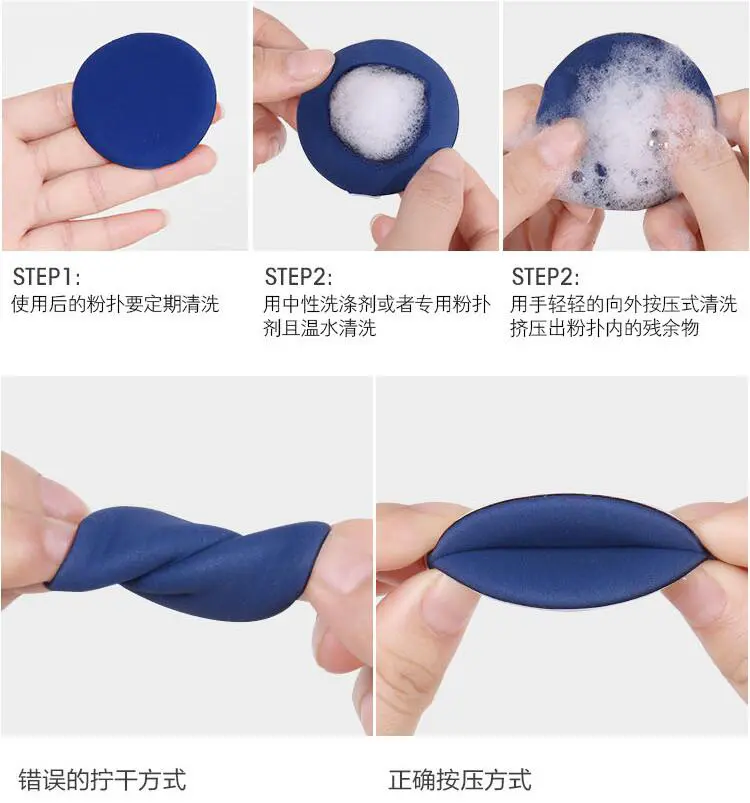 STEP1:
使用后的粉扑要定期清洗

STEP2:
用中性洗涤剂或者专用粉扑剂且温水清洗

STEP2:
用手轻轻的向外按压式清洗挤压出粉扑内的残余物

错误的拧干方式

正确按压方式