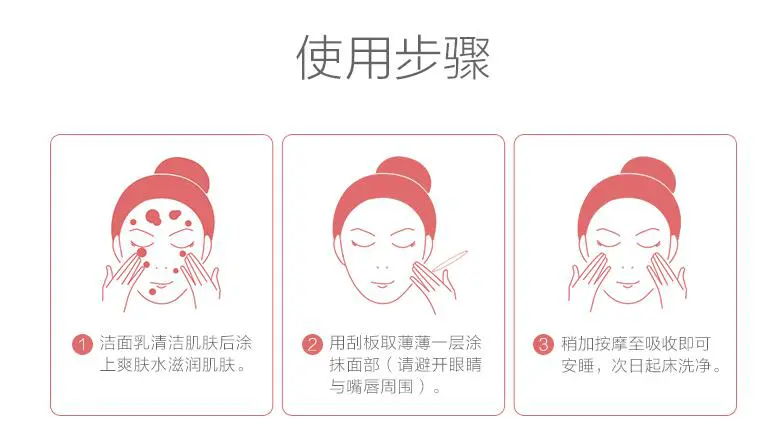 使用步骤

1 洁面乳清洁肌肤后涂上爽肤水滋润肌肤。

2 用刮板取薄薄一层涂抹面部（请避开眼睛与嘴唇周围）。

3 稍加按摩至吸收即可安睡，次日起床洗净。