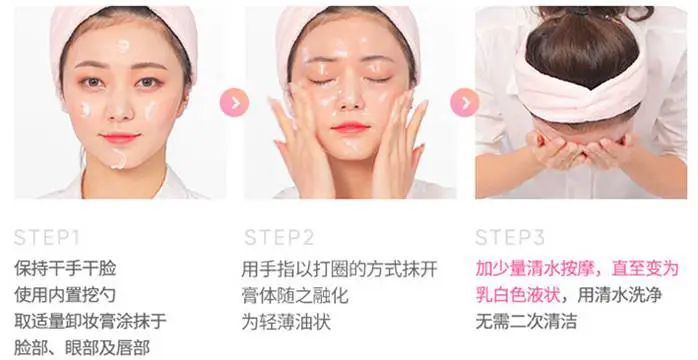 STEP1
保持干手干脸
使用内置挖勺
取适量卸妆膏涂抹于
脸部、眼部及唇部

STEP2
用手指以打圈的方式抹开
膏体随之融化
为轻薄油状

STEP3
加少量清水按摩，直至变为
乳白色液状，用清水洗净
无需二次清洁