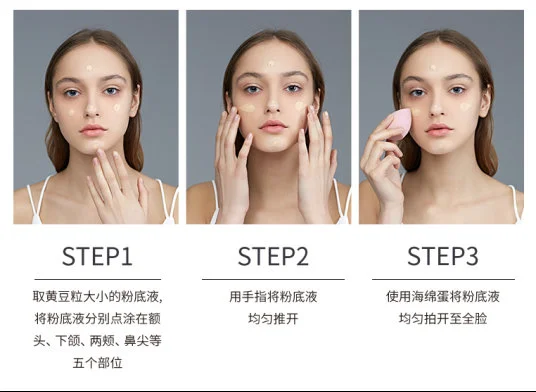 STEP1

取黄豆粒大小的粉底液，将粉底液分别点涂在额头、下颌、两颊、鼻尖等五个部位

STEP2

用手指将粉底液均匀推开

STEP3

使用海绵蛋将粉底液均匀拍开至全脸