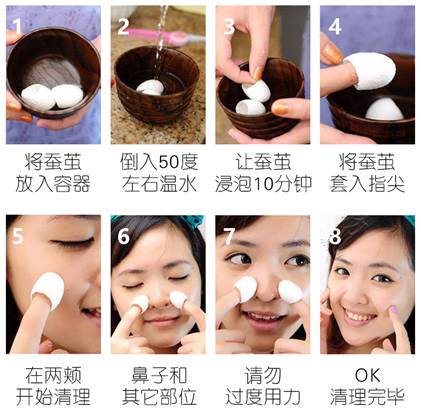 1
将蚕茧
放入容器

2
倒入50度
左右温水

3
让蚕茧
浸泡10分钟

4
将蚕茧
套入指尖

5
在两颊
开始清理

6
鼻子和
其它部位

7
请勿
过度用力

8
OK
清理完毕