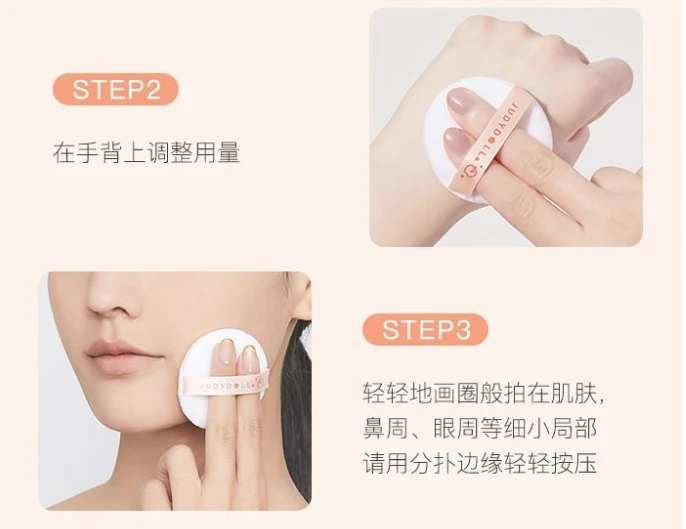 STEP2

在手背上调整用量

JUDYDOLL

JUDYDOLL

STEP3

轻轻地画圈般拍在肌肤，鼻周、眼周等细小局部请用分扑边缘轻轻按压