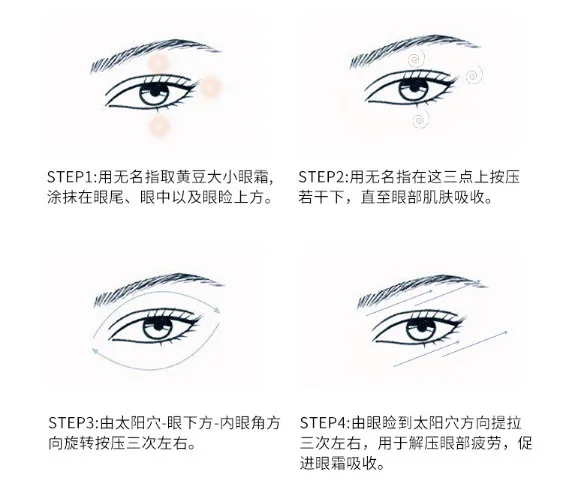 STEP1:用无名指取黄豆大小眼霜，涂抹在眼尾、眼中以及眼睑上方。

STEP2:用无名指在这三点上按压若干下，直至眼部肌肤吸收。

STEP3:由太阳穴-眼下方-内眼角方向旋转按压三次左右。

STEP4:由眼睑到太阳穴方向提拉三次左右，用于解压眼部疲劳，促进眼霜吸收。