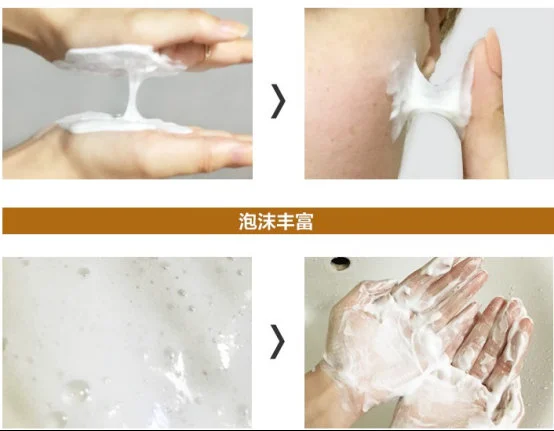 泡沫丰富