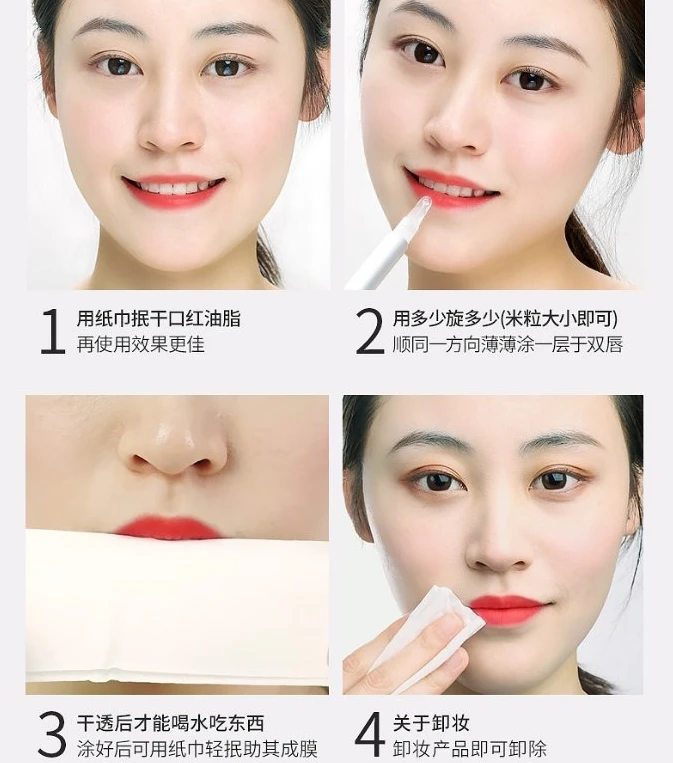 1 用纸巾抿干口红油脂
再使用效果更佳

2 用多少旋多少(米粒大小即可)
顺同一方向薄薄涂一层于双唇

3 干透后才能喝水吃东西
涂好后可用纸巾轻抿助其成膜

4 关于卸妆
卸妆产品即可卸除