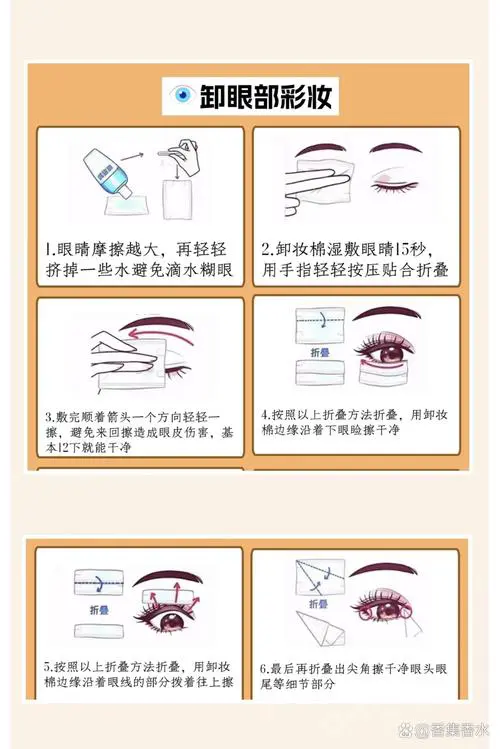 卸眼部彩妆

1.眼睛摩擦越大，再轻轻挤掉一些水避免滴水糊眼

2.卸妆棉湿敷眼睛15秒，用手指轻轻按压贴合折叠

3.敷完顺着箭头一个方向轻轻一擦，避免来回擦造成眼皮伤害，基本12下就能干净

折叠

4.按照以上折叠方法折叠，用卸妆棉边缘沿着下眼睑擦干净

折叠

5.按照以上折叠方法折叠，用卸妆棉边缘沿着眼线的部分拨着往上擦

折叠

6.最后再折叠出尖角擦干净眼头眼尾等细节部分

香集香水