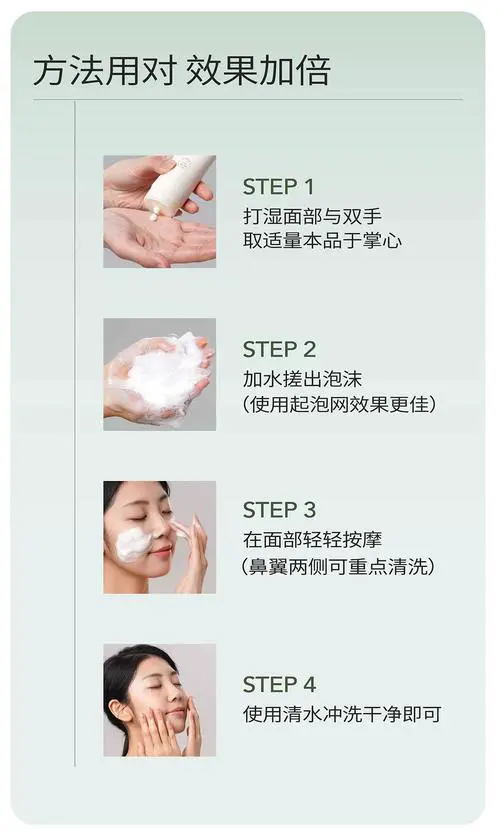 方法用对 效果加倍

STEP 1
打湿面部与双手
取适量本品于掌心

STEP 2
加水搓出泡沫
(使用起泡网效果更佳)

STEP 3
在面部轻轻按摩
(鼻翼两侧可重点清洗)

STEP 4
使用清水冲洗干净即可