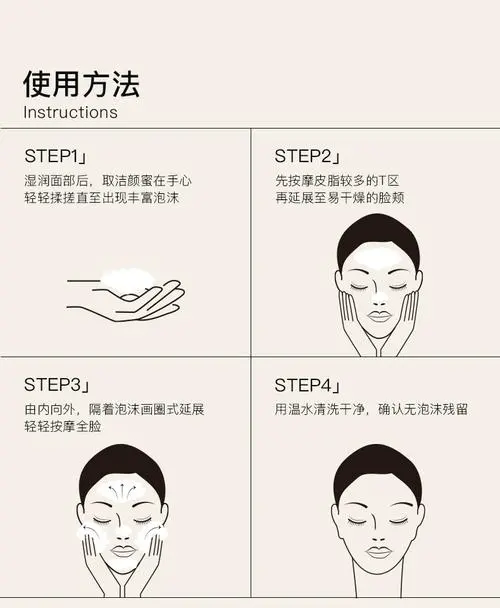 使用方法
Instructions

STEP1」
湿润面部后，取洁颜蜜在手心
轻轻揉搓直至出现丰富泡沫

STEP2」
先按摩皮脂较多的T区
再延展至易干燥的脸颊

STEP3」
由内向外，隔着泡沫画圈式延展
轻轻按摩全脸

STEP4」
用温水清洗干净，确认无泡沫残留