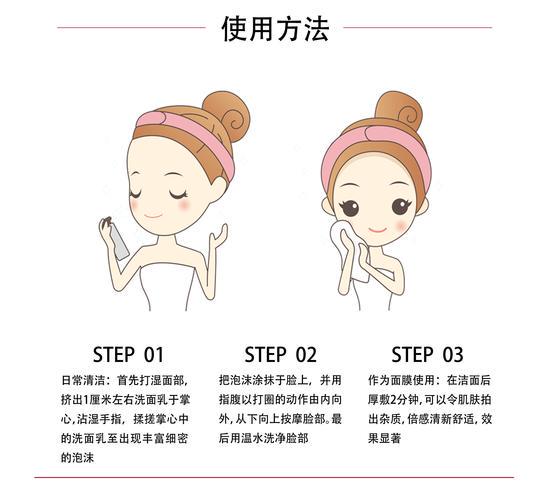 使用方法

STEP 01

日常清洁：首先打湿面部，挤出1厘米左右洗面乳于掌心，沾湿手指，揉搓掌心中的洗面乳至出现丰富细密的泡沫

STEP 02

把泡沫涂抹于脸上，并用指腹以打圈的动作由内向外，从下向上按摩脸部。最后用温水洗净脸部

STEP 03

作为面膜使用：在洁面后厚敷2分钟，可以令肌肤拍出杂质，倍感清新舒适，效果显著