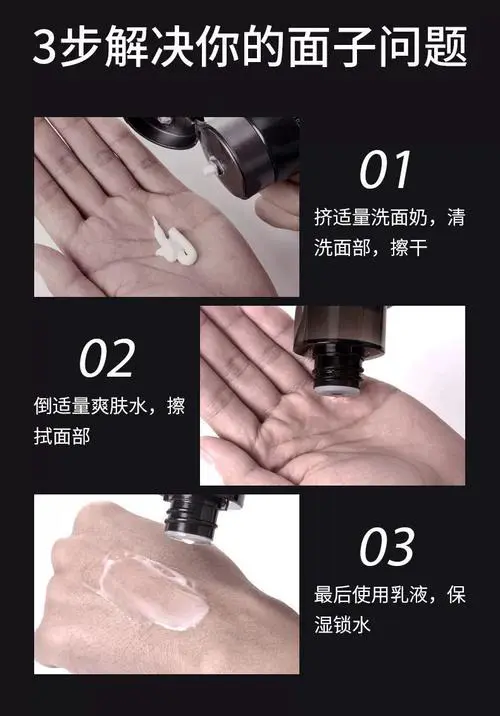 3步解决你的面子问题

01

挤适量洗面奶，清洗面部，擦干

02

倒适量爽肤水，擦拭面部

03

最后使用乳液，保湿锁水