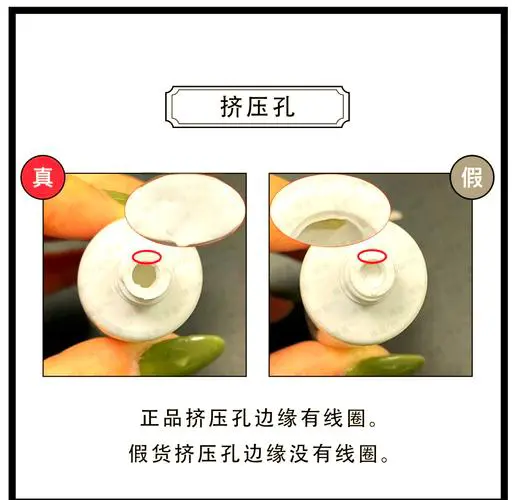 挤压孔

真

假

正品挤压孔边缘有线圈。
假货挤压孔边缘没有线圈。