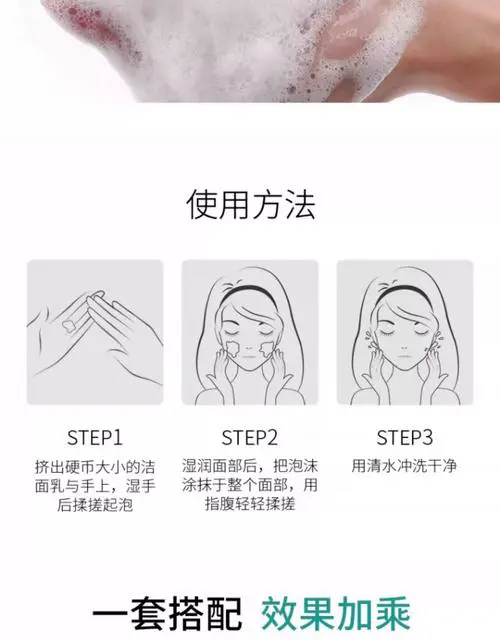 使用方法

STEP1
挤出硬币大小的洁面乳与手上，湿手后揉搓起泡

STEP2
湿润面部后，把泡沫涂抹于整个面部，用指腹轻轻揉搓

STEP3
用清水冲洗干净

一套搭配 效果加乘