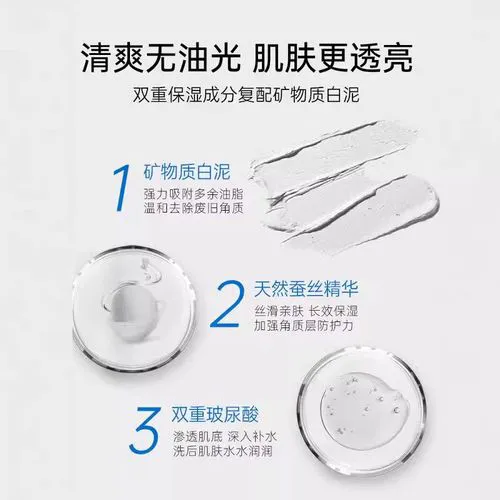 清爽无油光 肌肤更透亮

双重保湿成分复配矿物质白泥

1 矿物质白泥

强力吸附多余油脂
温和去除废旧角质

2 天然蚕丝精华

丝滑亲肤 长效保湿
加强角质层防护力

3 双重玻尿酸

渗透肌底 深入补水
洗后肌肤水水润润