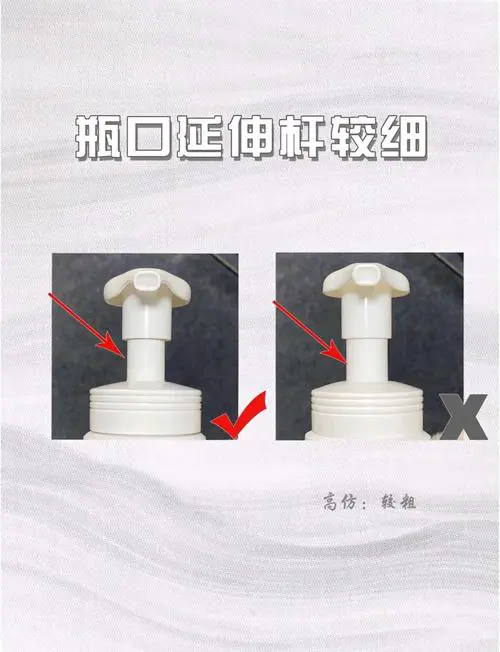 瓶口延伸杆较细

X

高仿：较粗