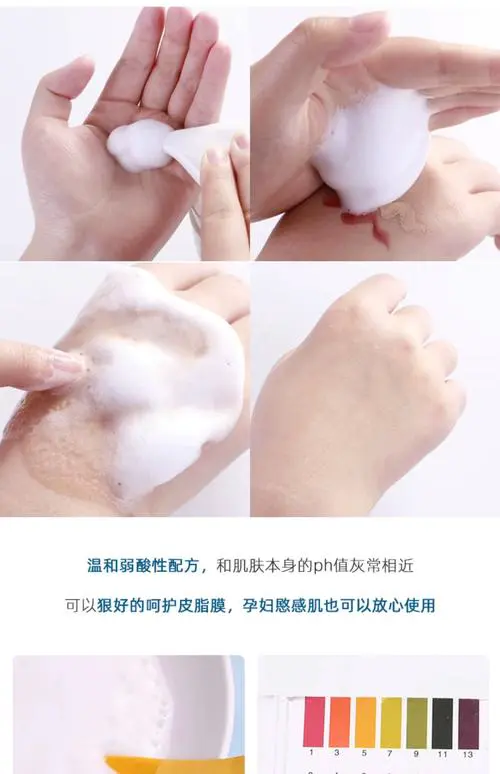 温和弱酸性配方，和肌肤本身的ph值灰常相近

可以狠好的呵护皮脂膜，孕妇慜感肌也可以放心使用

1 3 5 7 9 11 13