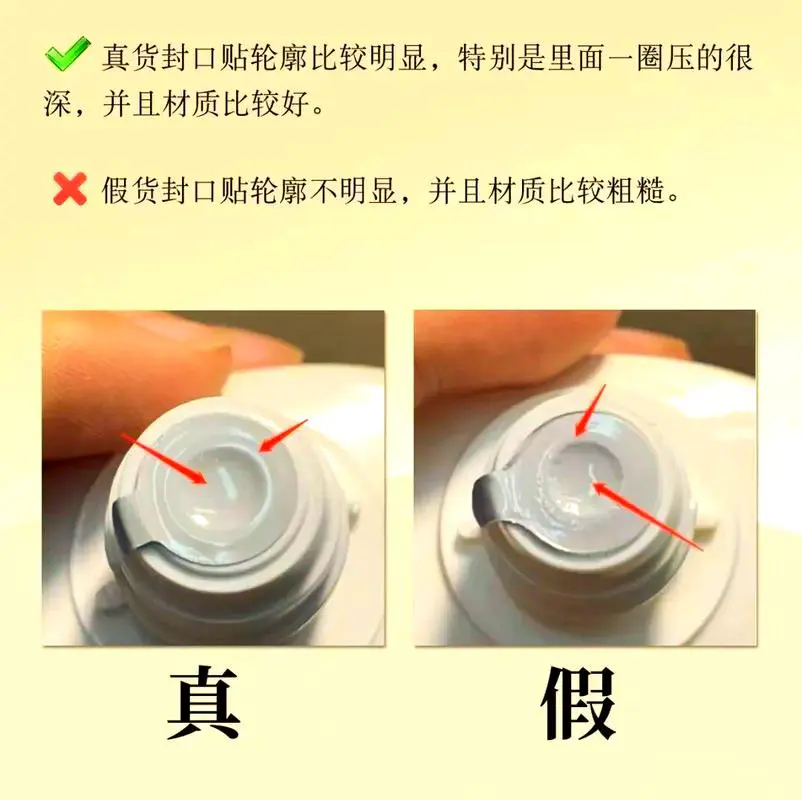 ✔ 真货封口贴轮廓比较明显，特别是里面一圈压的很深，并且材质比较好。

✖ 假货封口贴轮廓不明显，并且材质比较粗糙。

真

假