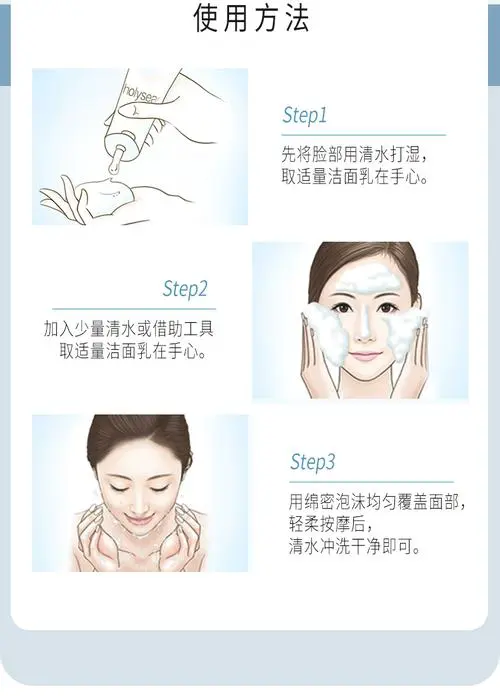 使用方法

holysea

Step1

先将脸部用清水打湿，
取适量洁面乳在手心。

Step2

加入少量清水或借助工具
取适量洁面乳在手心。

Step3

用绵密泡沫均匀覆盖面部，
轻柔按摩后，
清水冲洗干净即可。