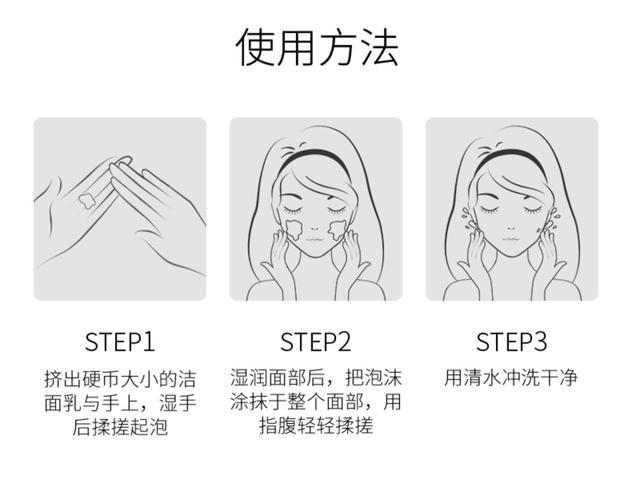 使用方法

STEP1

挤出硬币大小的洁面乳与手上，湿手后揉搓起泡

STEP2

湿润面部后，把泡沫涂抹于整个面部，用指腹轻轻揉搓

STEP3

用清水冲洗干净