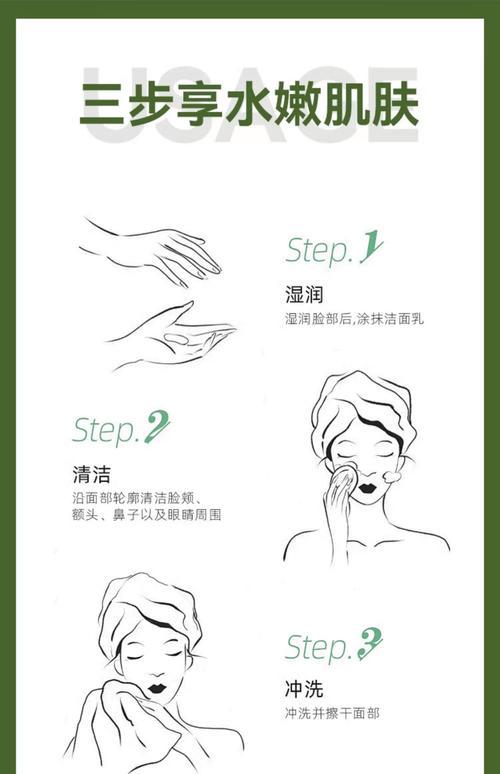 USAGE

三步享水嫩肌肤

Step.1

湿润

湿润脸部后,涂抹洁面乳

Step.2

清洁

沿面部轮廓清洁脸颊、额头、鼻子以及眼睛周围

Step.3

冲洗

冲洗并擦干面部