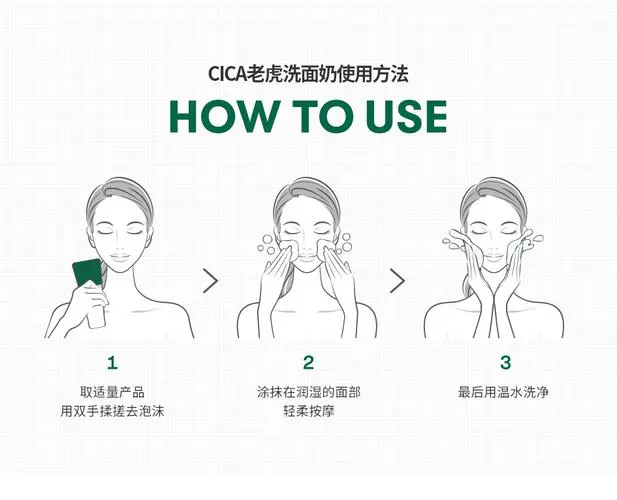 CICA老虎洗面奶使用方法

HOW TO USE

1
取适量产品
用双手揉搓去泡沫

2
涂抹在润湿的面部
轻柔按摩

3
最后用温水洗净