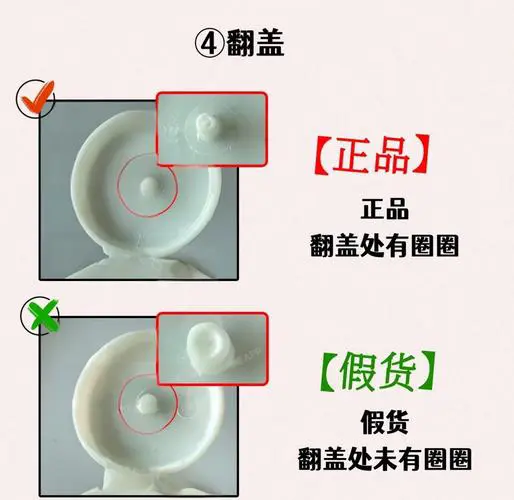 ④翻盖

【正品】

正品
翻盖处有圈圈

【假货】

假货
翻盖处未有圈圈